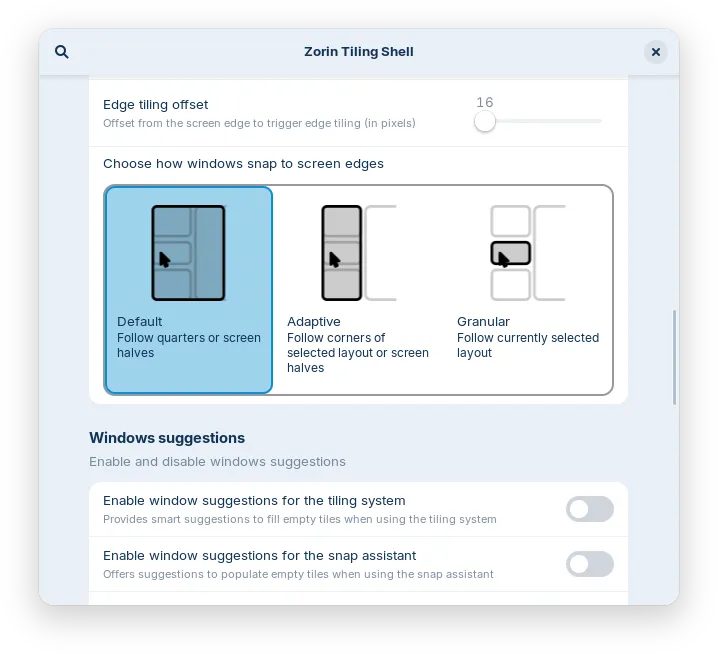 Zorin Tiling Shell

Edge tiling offset
Offset from the screen edge to trigger edge tiling (in pixels)

16

Choose how windows snap to screen edges

Default
Follow quarters or screen halves

Adaptive
Follow corners of selected layout or screen halves

Granular
Follow currently selected layout

Windows suggestions
Enable and disable windows suggestions

Enable window suggestions for the tiling system
Provides smart suggestions to fill empty tiles when using the tiling system

Enable window suggestions for the snap assistant
Offers suggestions to populate empty tiles when using the snap assistant